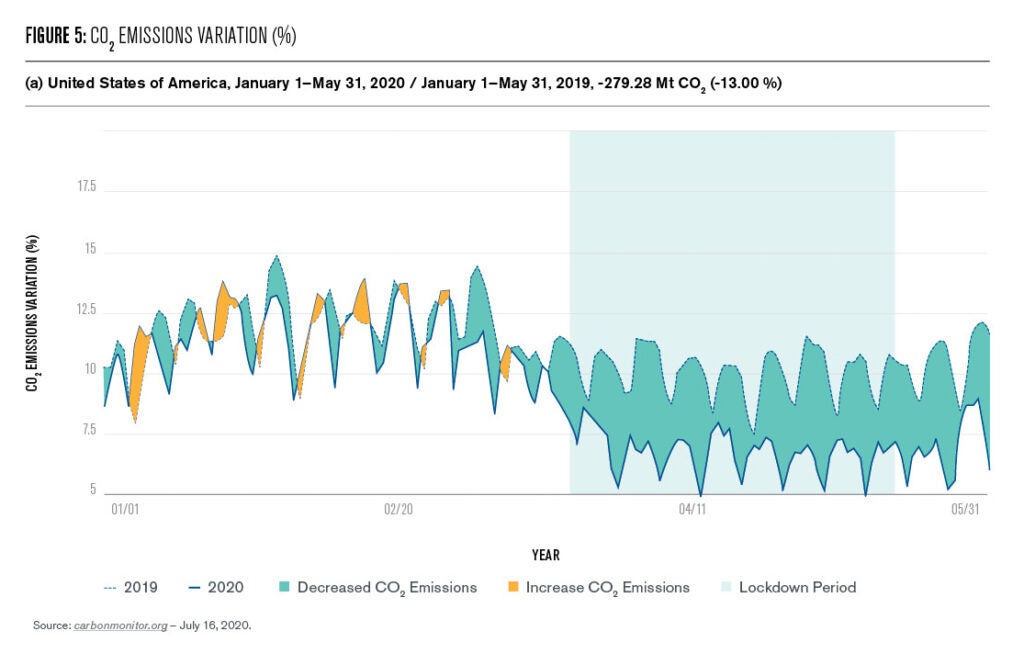 FIGURE 5: $CO_2$ EMISSIONS VARIATION (%)

(a) United States of America, January 1–May 31, 2020 / January 1–May 31, 2019, -279.28 Mt $CO_2$ (-13.00 %)

$CO_2$ EMISSIONS VARIATION (%)

17.5
15
12.5
10
7.5
5

01/01
02/20
04/11
05/31

YEAR

2019
2020
Decreased $CO_2$ Emissions
Increase $CO_2$ Emissions
Lockdown Period

Source: carbonmonitor.org – July 16, 2020.