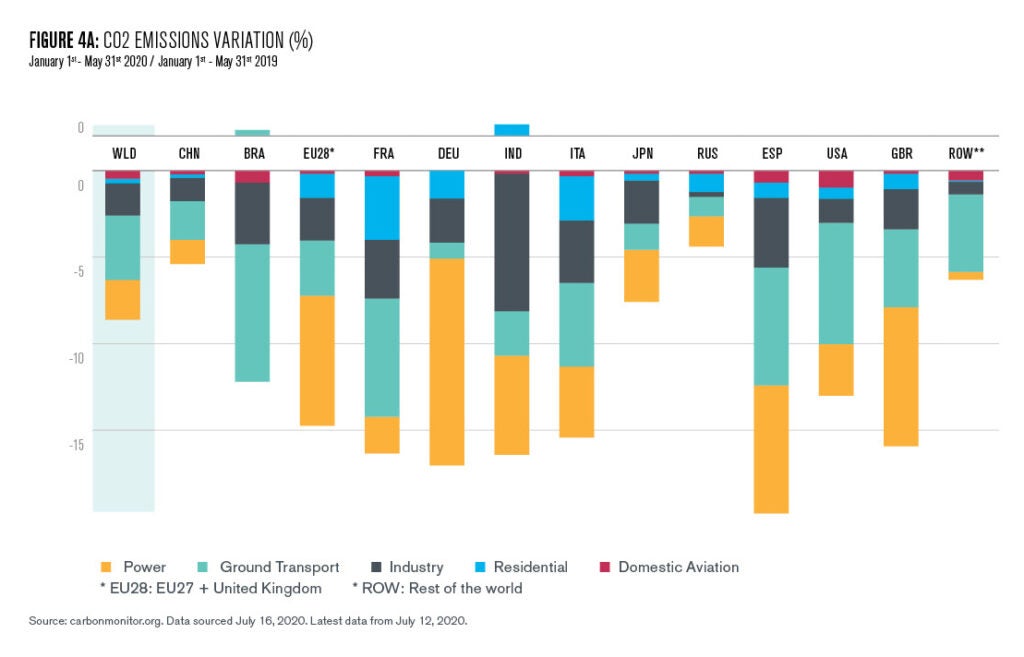 FIGURE 4A: CO2 EMISSIONS VARIATION (%)
January 1st - May 31st 2020 / January 1st - May 31st 2019

0

WLD CHN BRA EU28* FRA DEU IND ITA JPN RUS ESP USA GBR ROW**

0

-5

-10

-15

Power Ground Transport Industry Residential Domestic Aviation
* EU28: EU27 + United Kingdom * ROW: Rest of the world

Source: carbonmonitor.org. Data sourced July 16, 2020. Latest data from July 12, 2020.