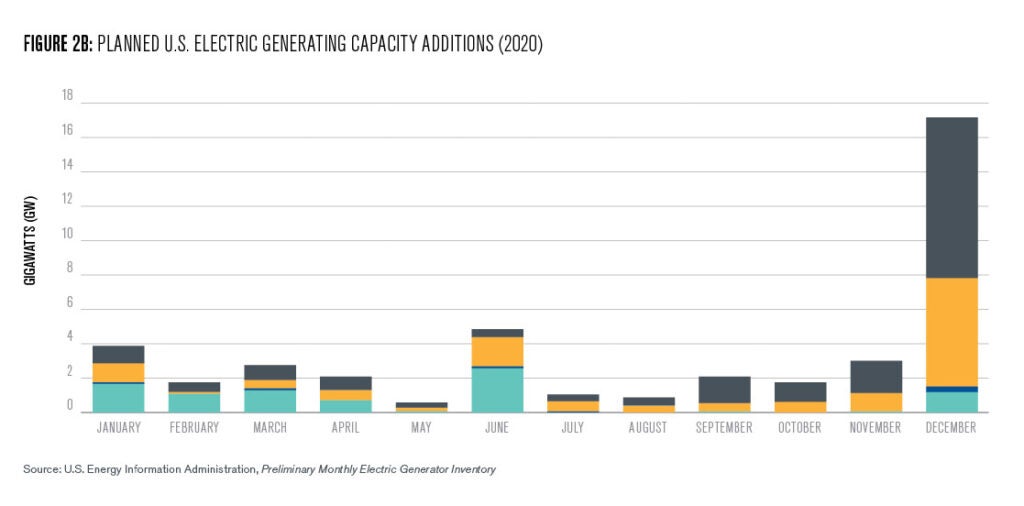 FIGURE 2B: PLANNED U.S. ELECTRIC GENERATING CAPACITY ADDITIONS (2020)

GIGAWATTS (GW)

18
16
14
12
10
8
6
4
2
0

JANUARY FEBRUARY MARCH APRIL MAY JUNE JULY AUGUST SEPTEMBER OCTOBER NOVEMBER DECEMBER

Source: U.S. Energy Information Administration, Preliminary Monthly Electric Generator Inventory